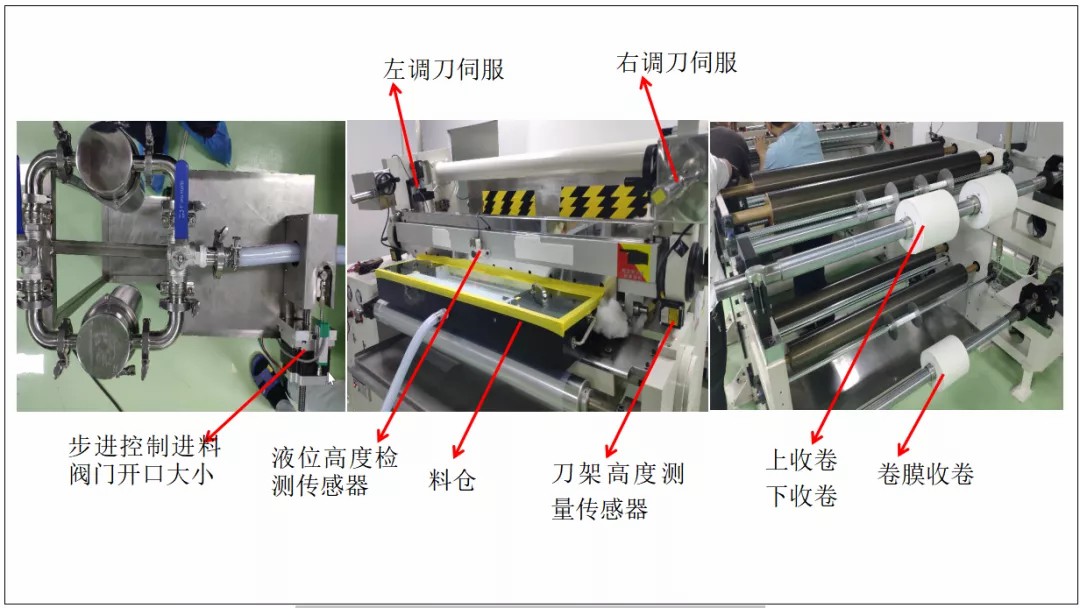 左调刀伺服

右调刀伺服

步进控制进料阀门开口大小

液位高度检测传感器

料仓

刀架高度测量传感器

上收卷
下收卷

卷膜收卷