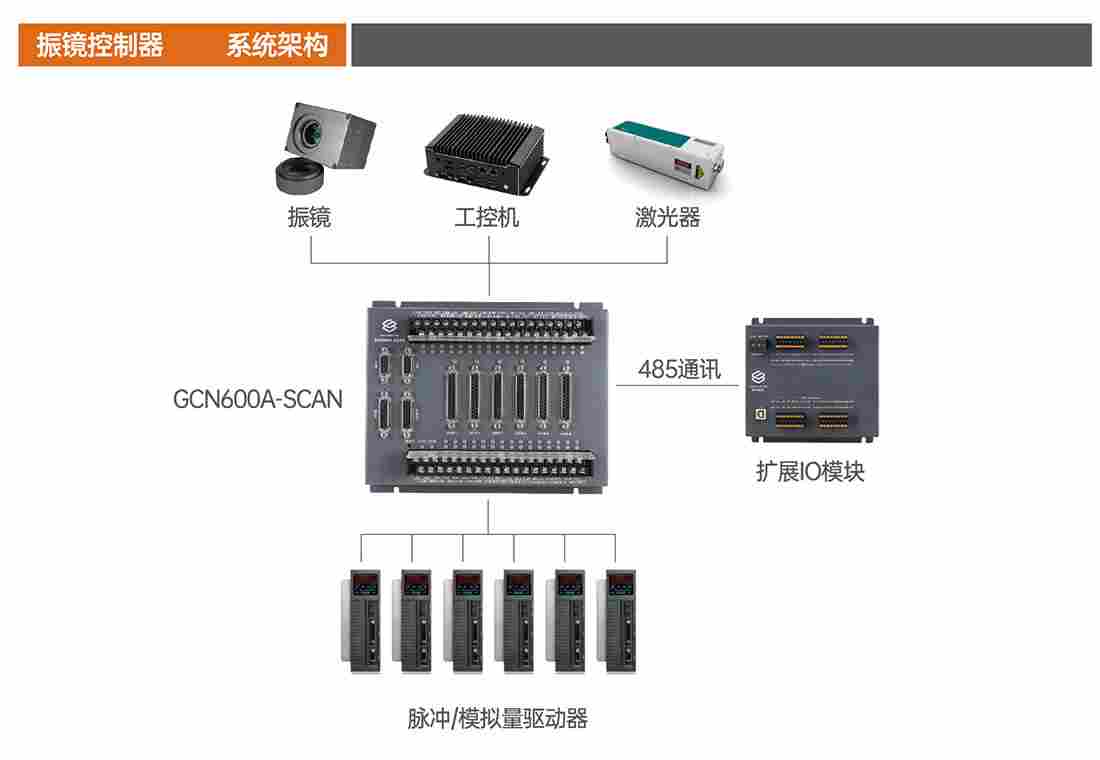 振镜控制器　系统架构

振镜

工控机

激光器

GCN600A-SCAN

485通讯

扩展IO模块

脉冲/模拟量驱动器